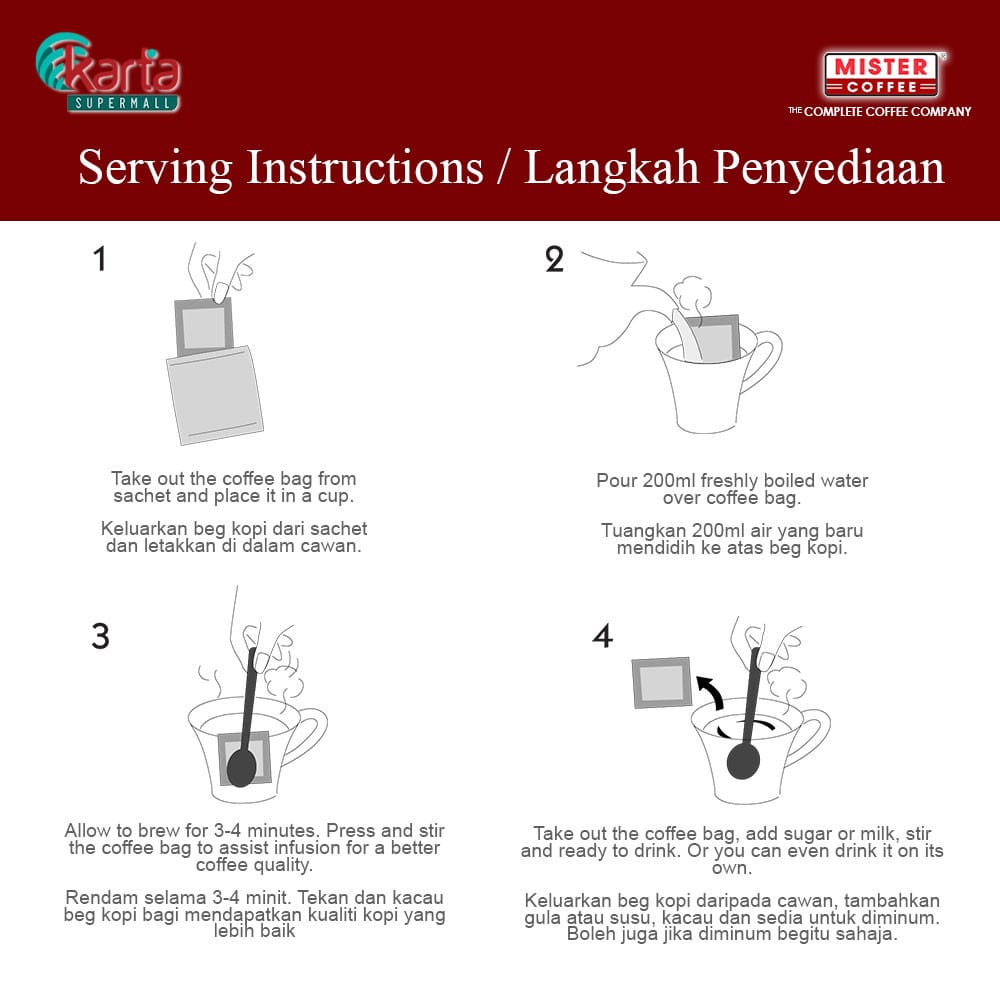 Karta SUPERMALL

MISTER COFFEE
THE COMPLETE COFFEE COMPANY

Serving Instructions / Langkah Penyediaan

1

Take out the coffee bag from sachet and place it in a cup.

Keluarkan beg kopi dari sachet dan letakkan di dalam cawan.

2

Pour 200ml freshly boiled water over coffee bag.

Tuangkan 200ml air yang baru mendidih ke atas beg kopi.

3

Allow to brew for 3-4 minutes. Press and stir the coffee bag to assist infusion for a better coffee quality.

Rendam selama 3-4 minit. Tekan dan kacau beg kopi bagi mendapatkan kualiti kopi yang lebih baik

4

Take out the coffee bag, add sugar or milk, stir and ready to drink. Or you can even drink it on its own.

Keluarkan beg kopi daripada cawan, tambahkan gula atau susu, kacau dan sedia untuk diminum. Boleh juga jika diminum begitu sahaja.