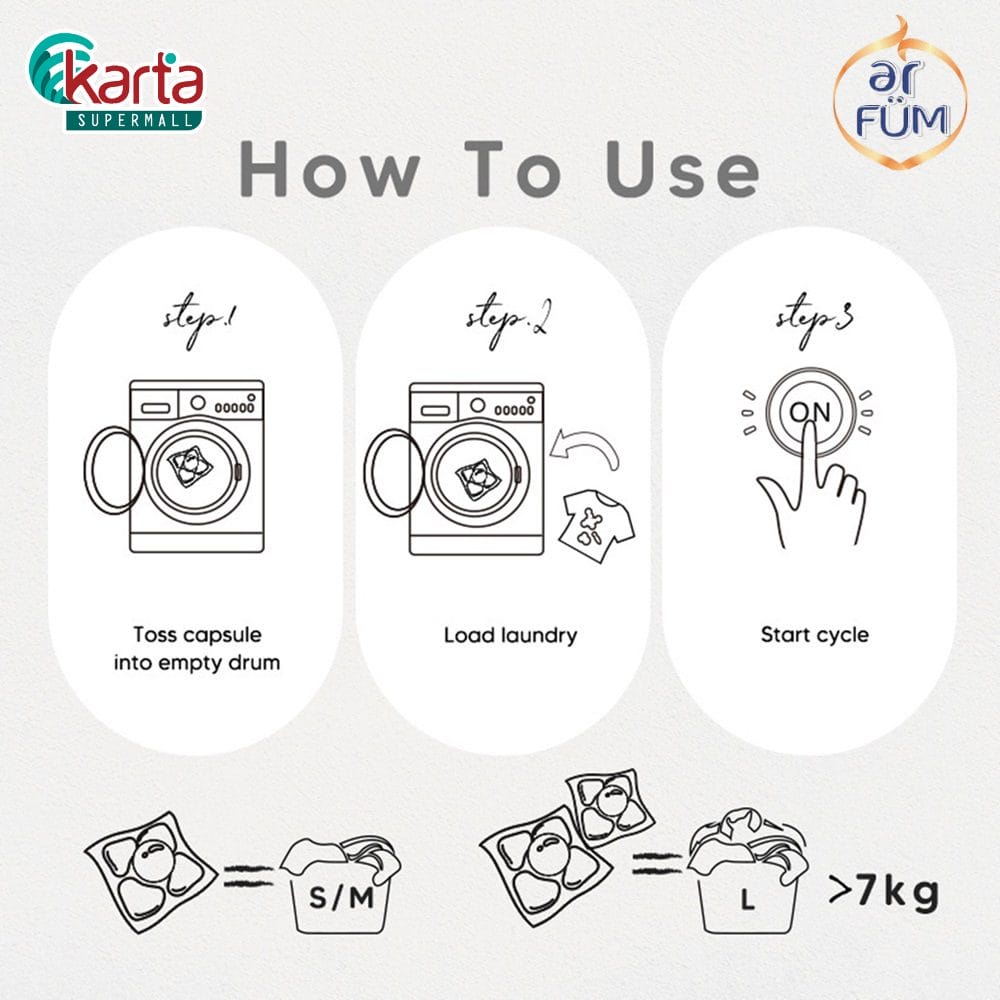 karta
SUPERMALL

ar FÜM

How To Use

step.1

Toss capsule into empty drum

step.2

Load laundry

step.3

ON

Start cycle

S/M

L

>7kg