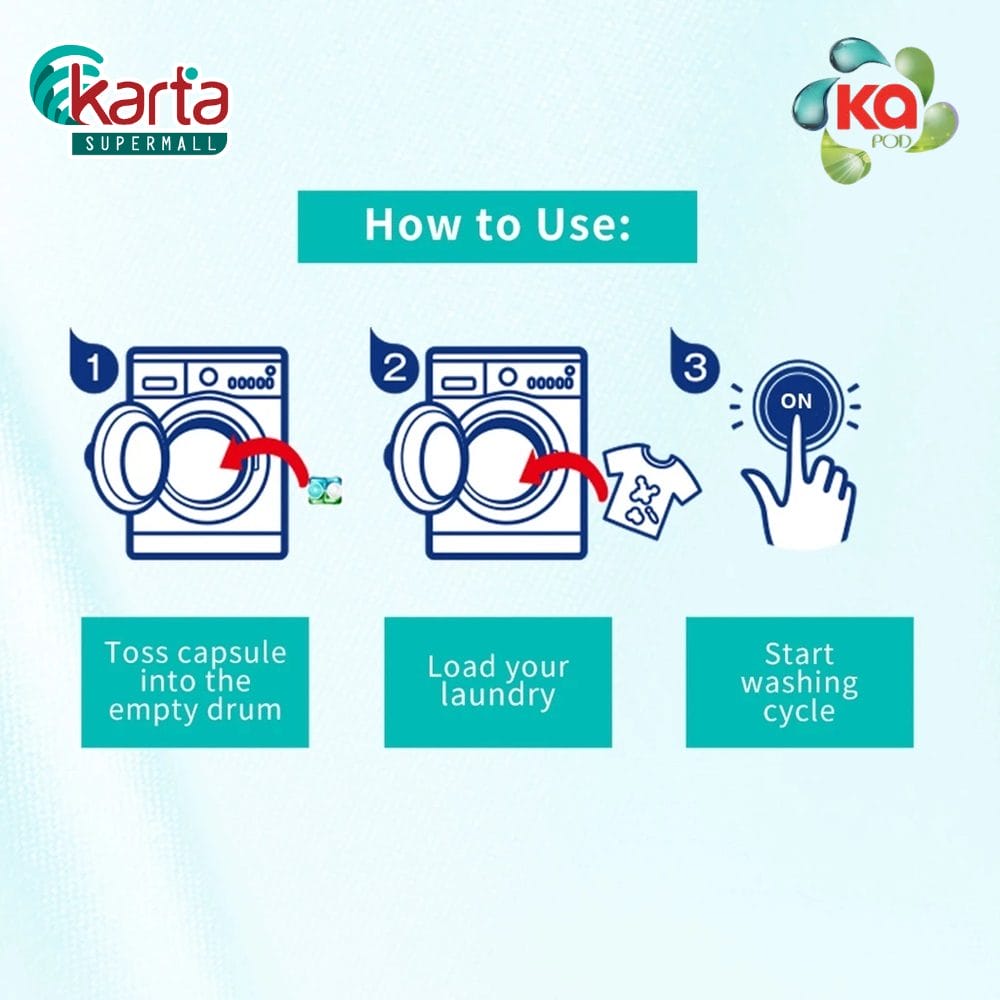 karta
SUPERMALL

KA
POD

How to Use:

1

2

3

ON

Toss capsule into the empty drum

Load your laundry

Start washing cycle